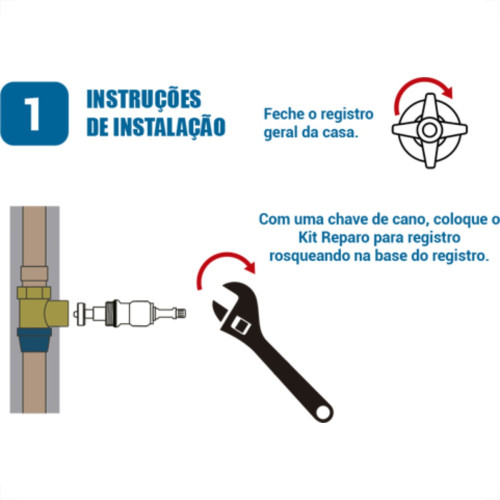 1

INSTRUÇÕES DE INSTALAÇÃO

Feche o registro geral da casa.

Com uma chave de cano, coloque o Kit Reparo para registro rosqueando na base do registro.